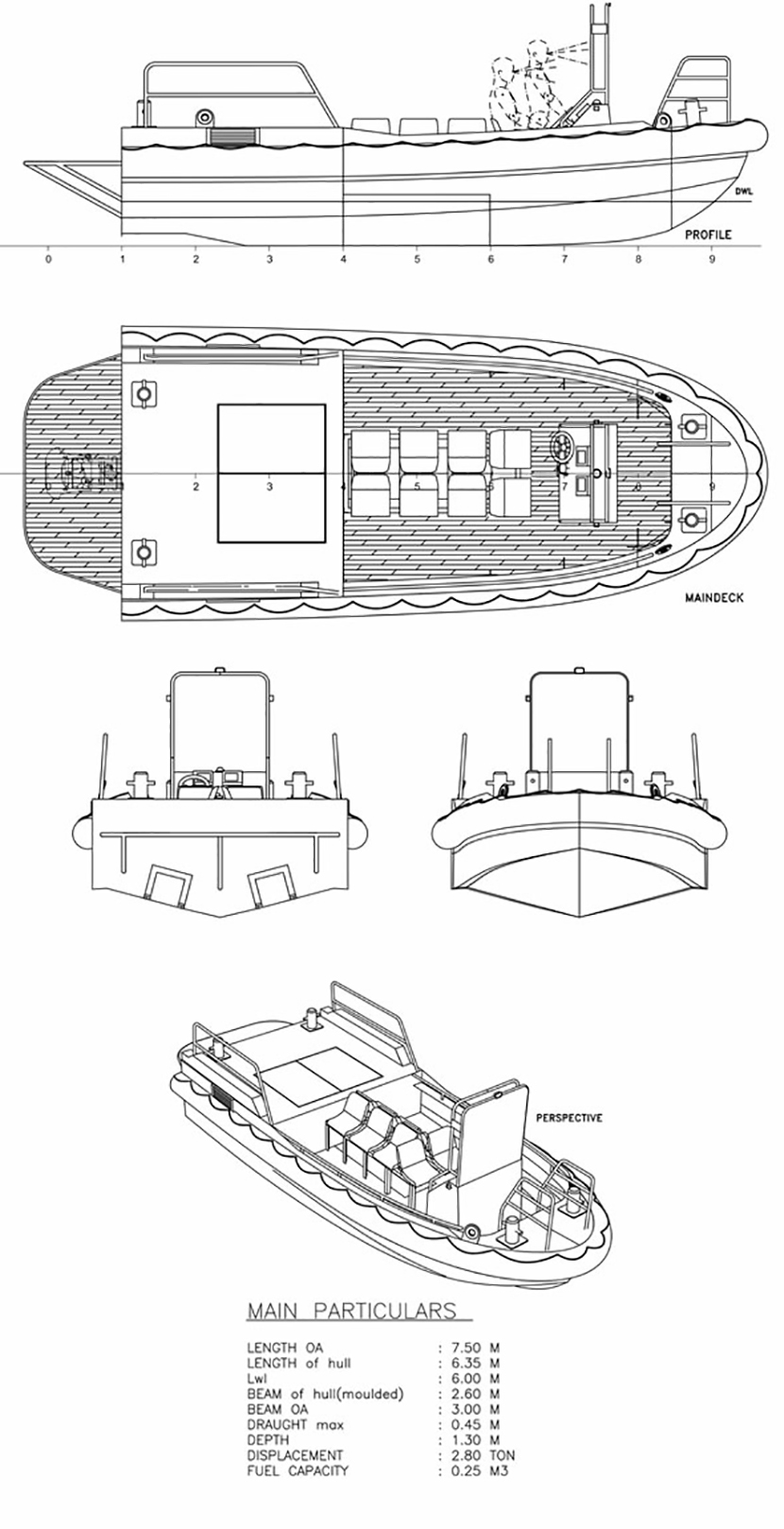 DWL

PROFILE

0 1 2 3 4 5 6 7 8 9

2 3 4 5 6 7 8 9

MAINDECK

PERSPECTIVE

MAIN PARTICULARS

| | |
|---|---|
| LENGTH OA | : 7.50 M |
| LENGTH of hull | : 6.35 M |
| Lwl | : 6.00 M |
| BEAM of hull(moulded) | : 2.60 M |
| BEAM OA | : 3.00 M |
| DRAUGHT max | : 0.45 M |
| DEPTH | : 1.30 M |
| DISPLACEMENT | : 2.80 TON |
| FUEL CAPACITY | : 0.25 M3 |