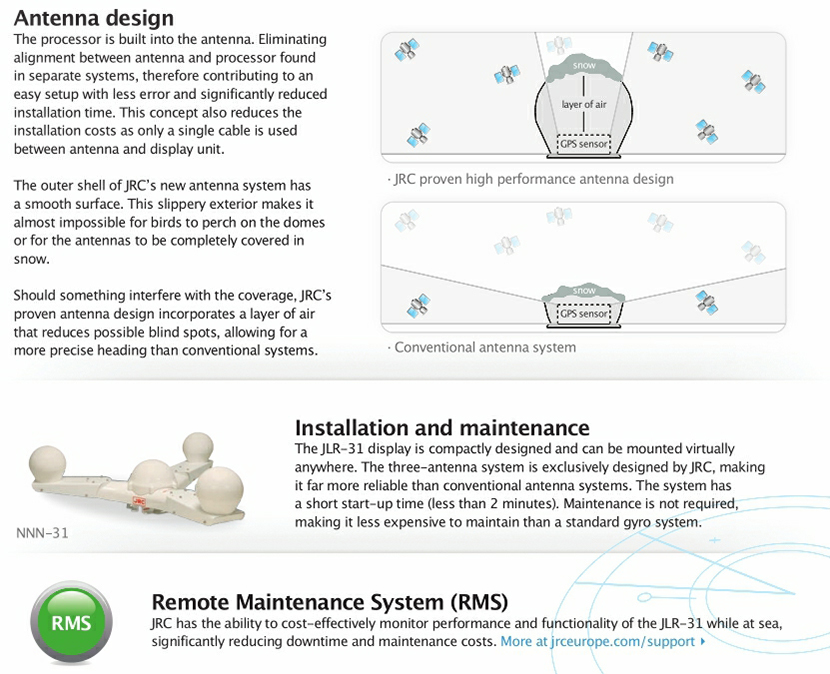 Antenna design

The processor is built into the antenna. Eliminating alignment between antenna and processor found in separate systems, therefore contributing to an easy setup with less error and significantly reduced installation time. This concept also reduces the installation costs as only a single cable is used between antenna and display unit.

The outer shell of JRC's new antenna system has a smooth surface. This slippery exterior makes it almost impossible for birds to perch on the domes or for the antennas to be completely covered in snow.

Should something interfere with the coverage, JRC's proven antenna design incorporates a layer of air that reduces possible blind spots, allowing for a more precise heading than conventional systems.

snow
layer of air
GPS sensor

· JRC proven high performance antenna design

snow
GPS sensor

· Conventional antenna system

NNN-31

Installation and maintenance

The JLR-31 display is compactly designed and can be mounted virtually anywhere. The three-antenna system is exclusively designed by JRC, making it far more reliable than conventional antenna systems. The system has a short start-up time (less than 2 minutes). Maintenance is not required, making it less expensive to maintain than a standard gyro system.

RMS

Remote Maintenance System (RMS)

JRC has the ability to cost-effectively monitor performance and functionality of the JLR-31 while at sea, significantly reducing downtime and maintenance costs. More at jrceurope.com/support