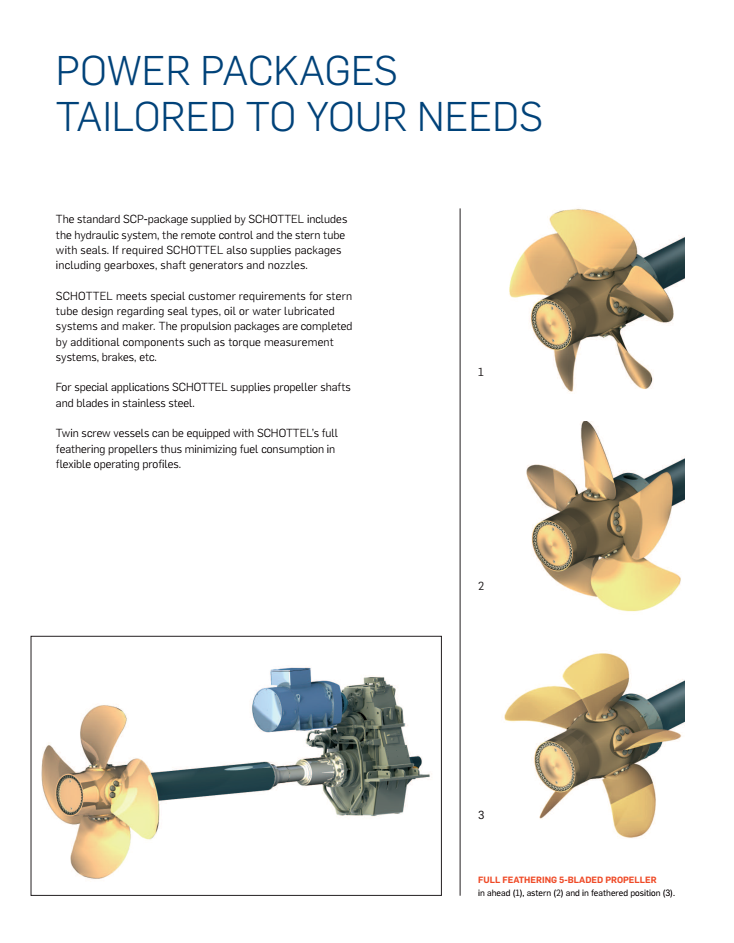 POWER PACKAGES TAILORED TO YOUR NEEDS

The standard SCP-package supplied by SCHOTTEL includes the hydraulic system, the remote control and the stern tube with seals. If required SCHOTTEL also supplies packages including gearboxes, shaft generators and nozzles.

SCHOTTEL meets special customer requirements for stern tube design regarding seal types, oil or water lubricated systems and maker. The propulsion packages are completed by additional components such as torque measurement systems, brakes, etc.

For special applications SCHOTTEL supplies propeller shafts and blades in stainless steel.

Twin screw vessels can be equipped with SCHOTTEL's full feathering propellers thus minimizing fuel consumption in flexible operating profiles.

1

2

3

FULL FEATHERING 5-BLADED PROPELLER
in ahead (1), astern (2) and in feathered position (3).