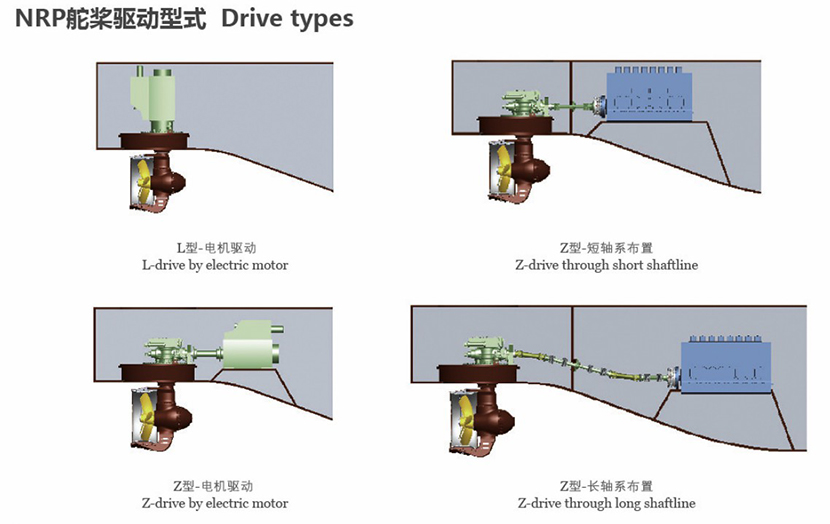 NRP舵桨驱动型式 Drive types

L型-电机驱动
L-drive by electric motor

Z型-短轴系布置
Z-drive through short shaftline

Z型-电机驱动
Z-drive by electric motor

Z型-长轴系布置
Z-drive through long shaftline